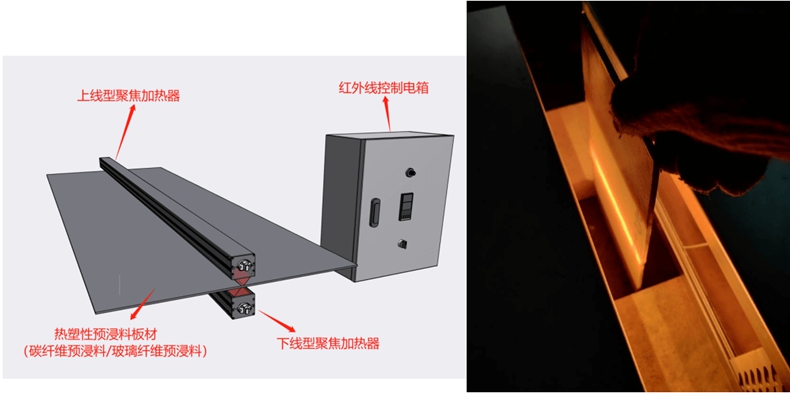 上线型聚焦加热器

红外线控制电箱

热塑性预浸料板材
（碳纤维预浸料/玻璃纤维预浸料）

下线型聚焦加热器